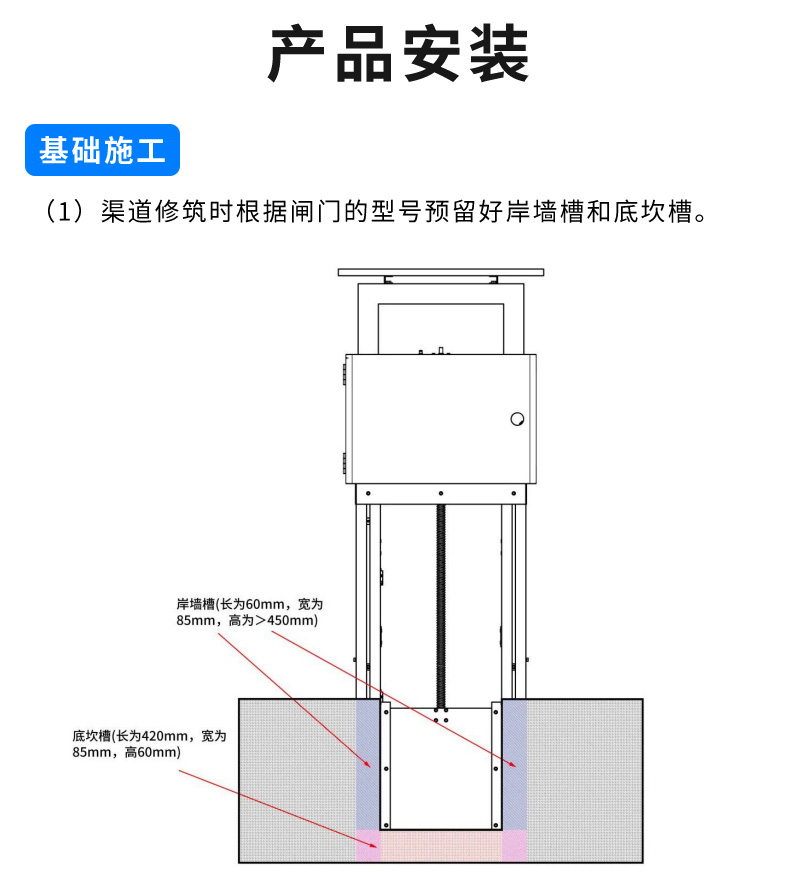 产品安装

基础施工

（1）渠道修筑时根据闸门的型号预留好岸墙槽和底坎槽。

岸墙槽(长为60mm，宽为85mm，高为＞450mm)

底坎槽(长为420mm，宽为85mm，高60mm)